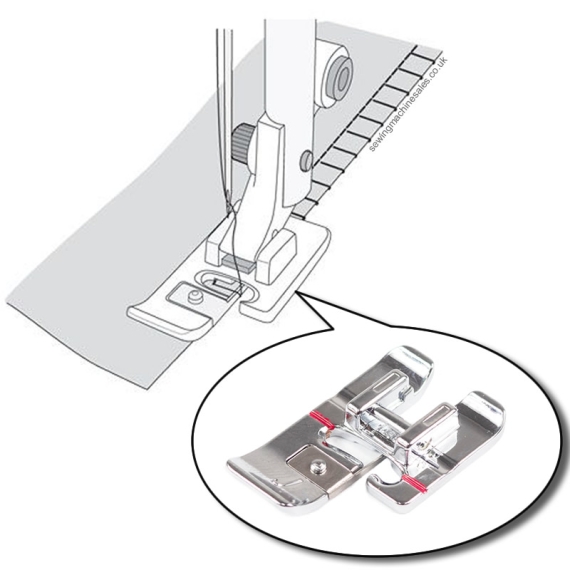 sewingmachinesales.co.uk