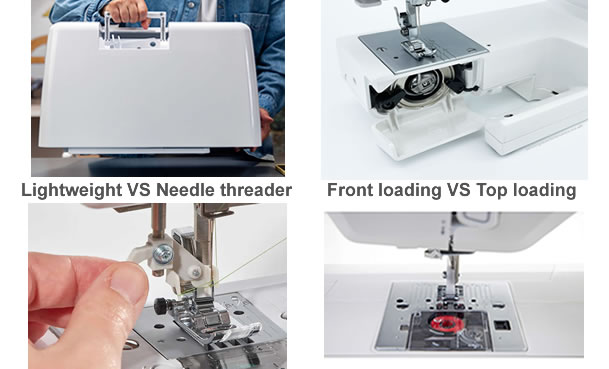 Lightweight VS Needle threader

Front loading VS Top loading