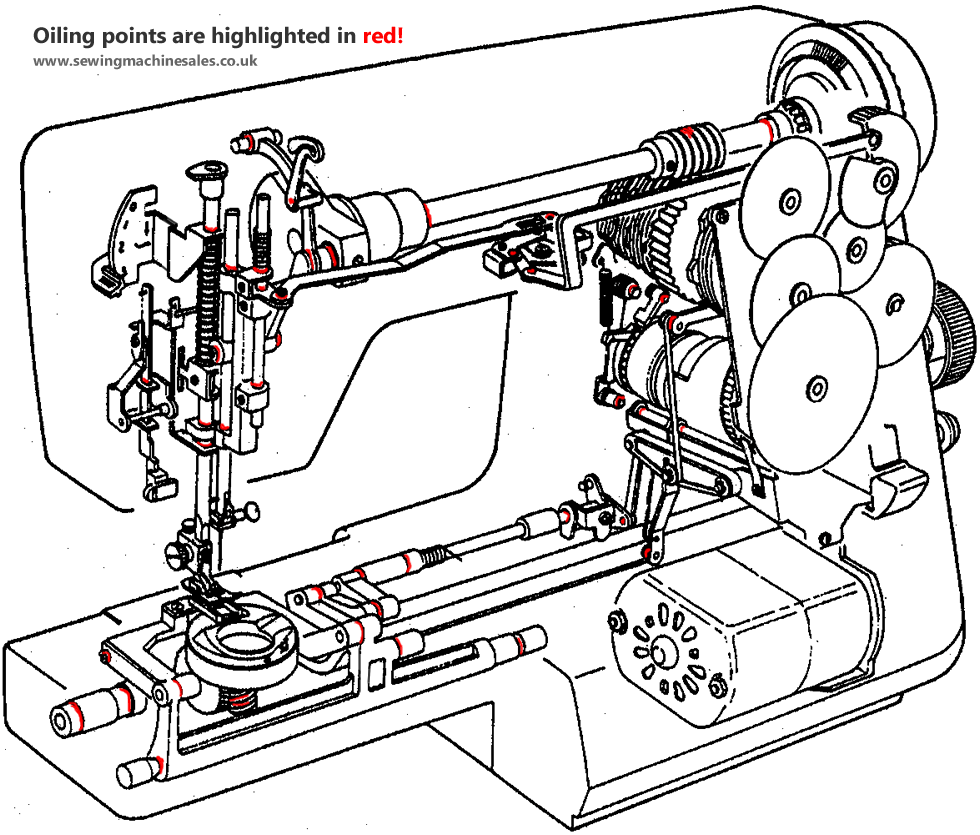 Oiling points are highlighted in red!
www.sewingmachinesales.co.uk