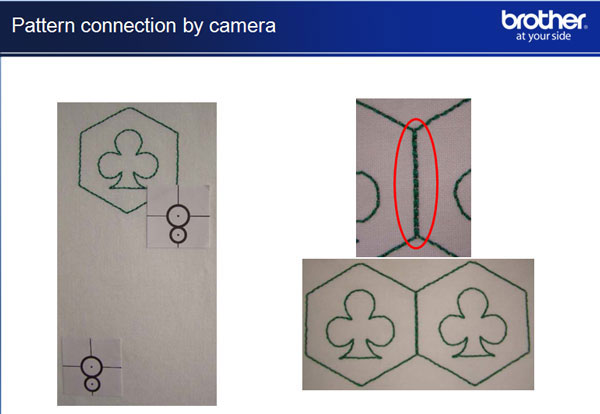 Pattern connection by camera

brother
at your side